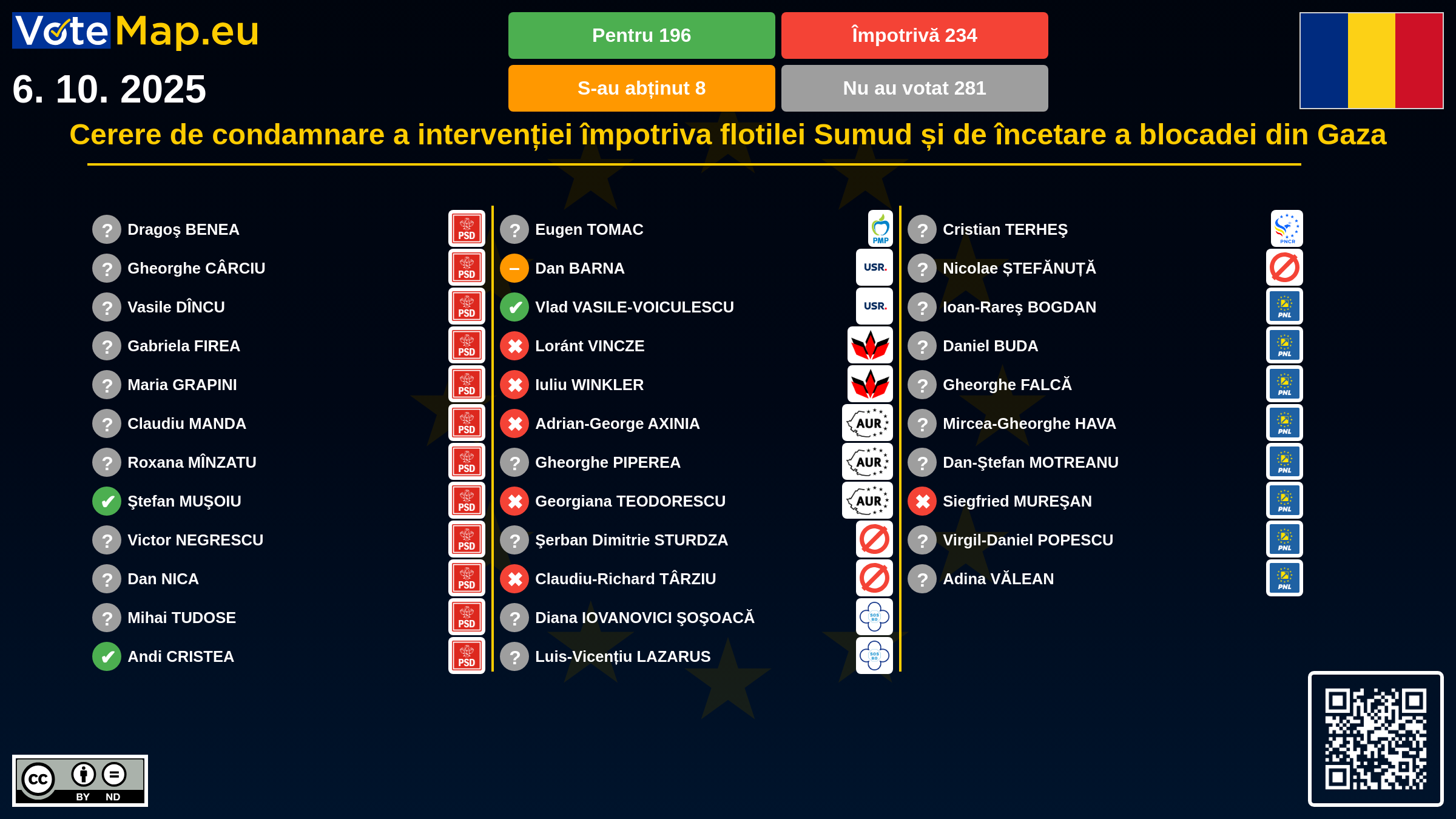 VoteMap.eu

6. 10. 2025

Pentru 196
Împotrivă 234
S-au abținut 8
Nu au votat 281

Cerere de condamnare a intervenției împotriva flotilei Sumud și de încetare a blocadei din Gaza

? Dragoş BENEA PSD
? Gheorghe CÂRCIU PSD
? Vasile DÎNCU PSD
? Gabriela FIREA PSD
? Maria GRAPINI PSD
? Claudiu MANDA PSD
? Roxana MÎNZATU PSD
✔ Ştefan MUŞOIU PSD
? Victor NEGRESCU PSD
? Dan NICA PSD
? Mihai TUDOSE PSD
✔ Andi CRISTEA PSD

? Eugen TOMAC PMP
– Dan BARNA USR.
✔ Vlad VASILE-VOICULESCU USR.
✖ Loránt VINCZE
✖ Iuliu WINKLER
✖ Adrian-George AXINIA AUR
? Gheorghe PIPEREA AUR
✖ Georgiana TEODORESCU AUR
? Şerban Dimitrie STURDZA
✖ Claudiu-Richard TÂRZIU
? Diana IOVANOVICI ŞOŞOACĂ SOS RO
? Luis-Vicențiu LAZARUS SOS RO

? Cristian TERHEŞ PNCR
? Nicolae ŞTEFĂNUȚĂ
? Ioan-Rareş BOGDAN PNL
? Daniel BUDA PNL
? Gheorghe FALCĂ PNL
? Mircea-Gheorghe HAVA PNL
? Dan-Ştefan MOTREANU PNL
✖ Siegfried MUREŞAN PNL
? Virgil-Daniel POPESCU PNL
? Adina VĂLEAN PNL

CC BY ND